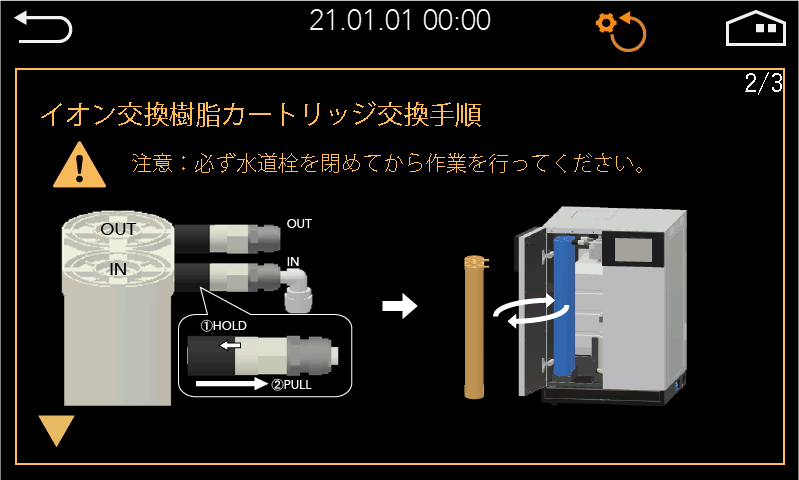 21.01.01 00:00

2/3

イオン交換樹脂カートリッジ交換手順

注意：必ず水道栓を閉めてから作業を行ってください。

OUT

IN

OUT

IN

①HOLD

②PULL